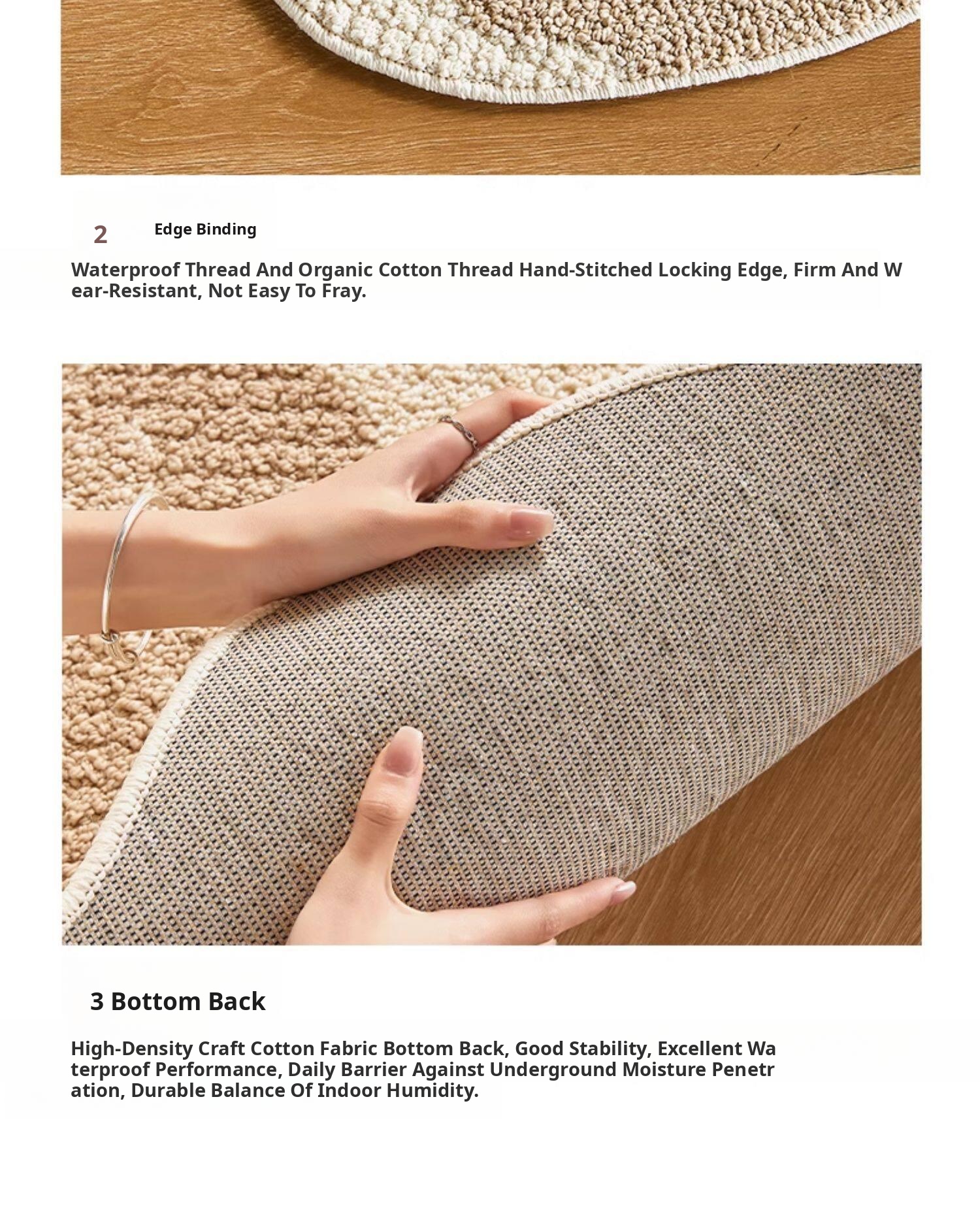 2 Edge Binding

Waterproof Thread And Organic Cotton Thread Hand-Stitched Locking Edge, Firm And Wear-Resistant, Not Easy To Fray.

3 Bottom Back

High-Density Craft Cotton Fabric Bottom Back, Good Stability, Excellent Waterproof Performance, Daily Barrier Against Underground Moisture Penetration, Durable Balance Of Indoor Humidity.