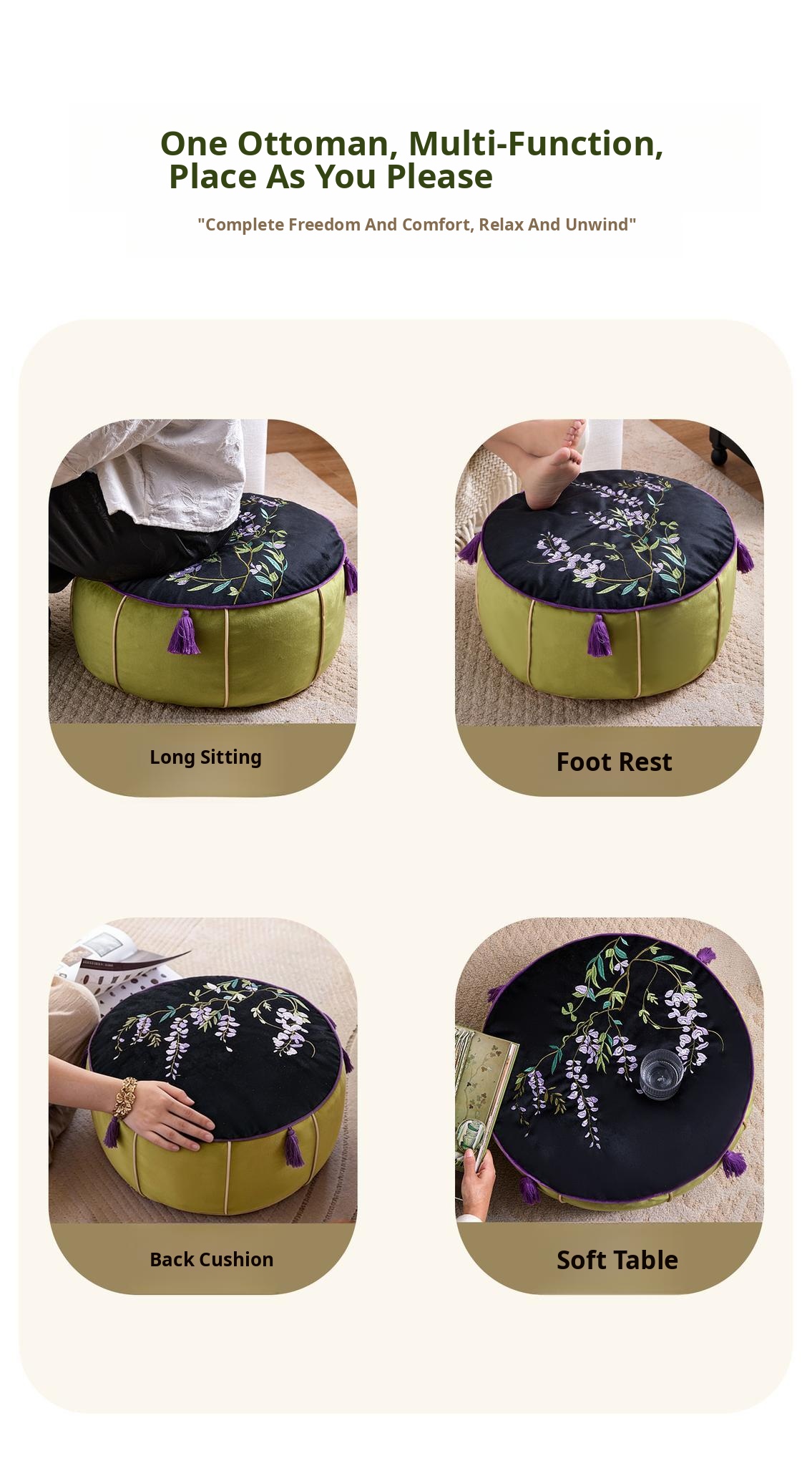 One Ottoman, Multi-Function, Place As You Please

"Complete Freedom And Comfort, Relax And Unwind"

Long Sitting

Foot Rest

Back Cushion

Soft Table