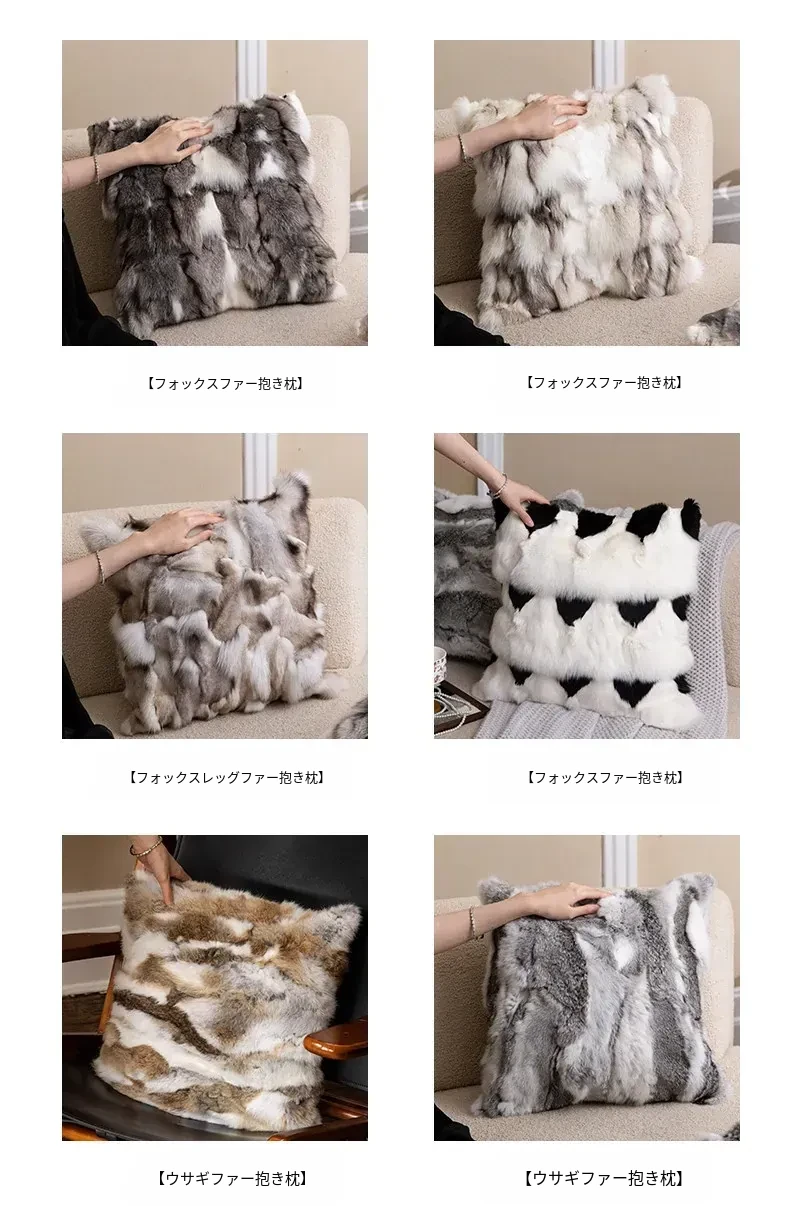 【フォックスファー抱き枕】

【フォックスファー抱き枕】

【フォックスレッグファー抱き枕】

【フォックスファー抱き枕】

【ウサギファー抱き枕】

【ウサギファー抱き枕】