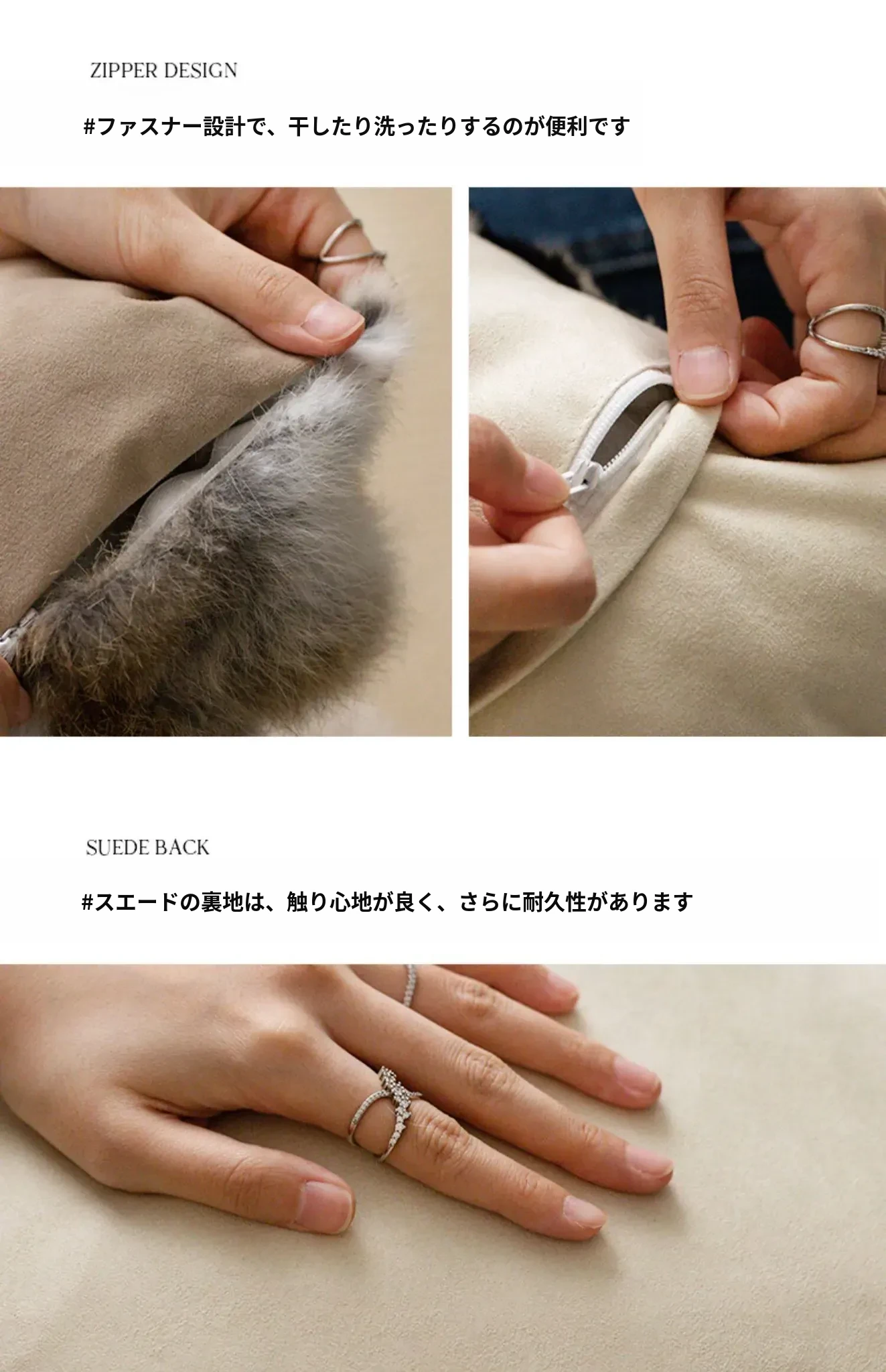 ZIPPER DESIGN

#ファスナー設計で、干したり洗ったりするのが便利です

SUEDE BACK

#スエードの裏地は、触り心地が良く、さらに耐久性があります