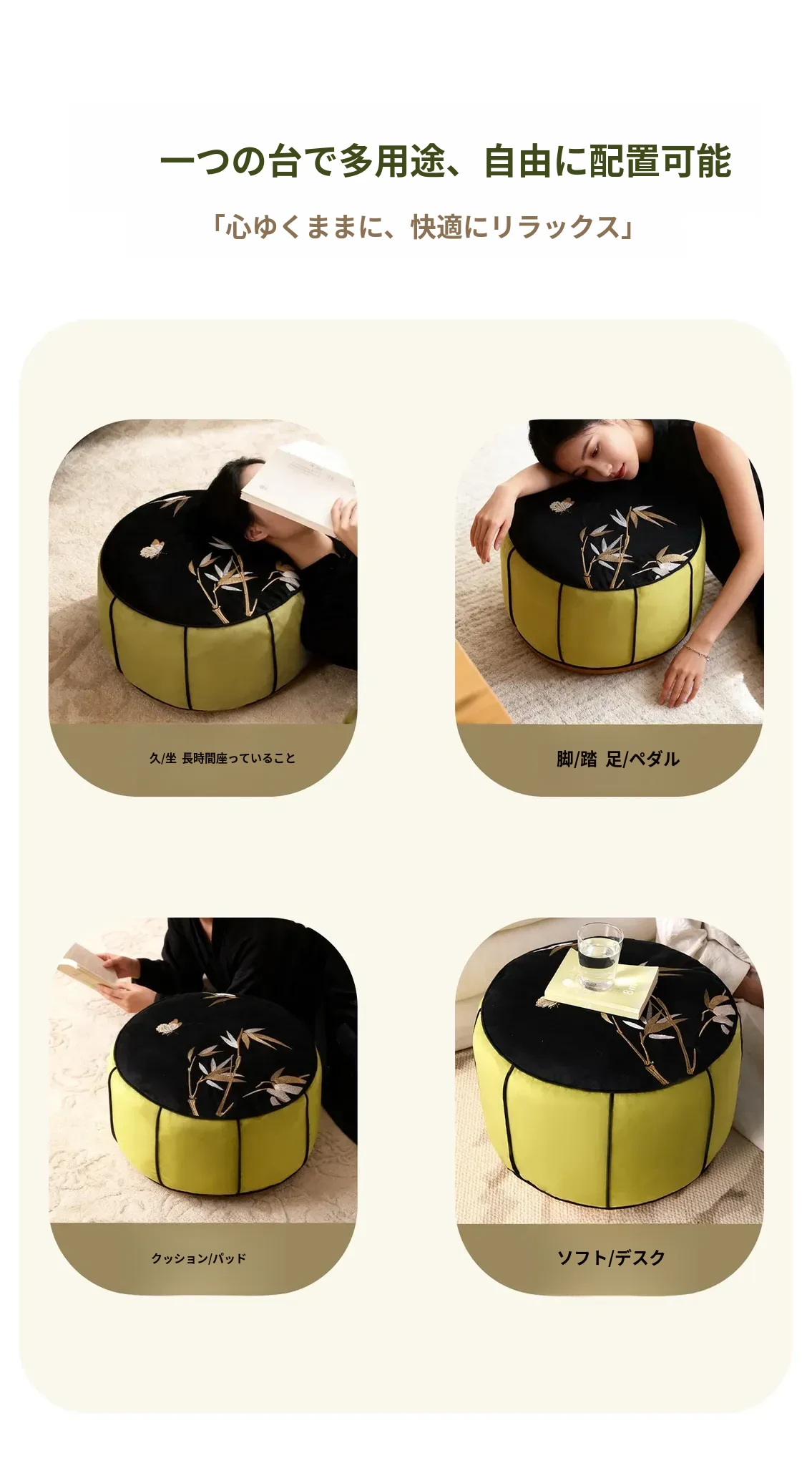 一つの台で多用途、自由に配置可能

「心ゆくままに、快適にリラックス」

久/坐 長時間座っていること

脚/踏 足/ペダル

クッション/パッド

ソフト/デスク