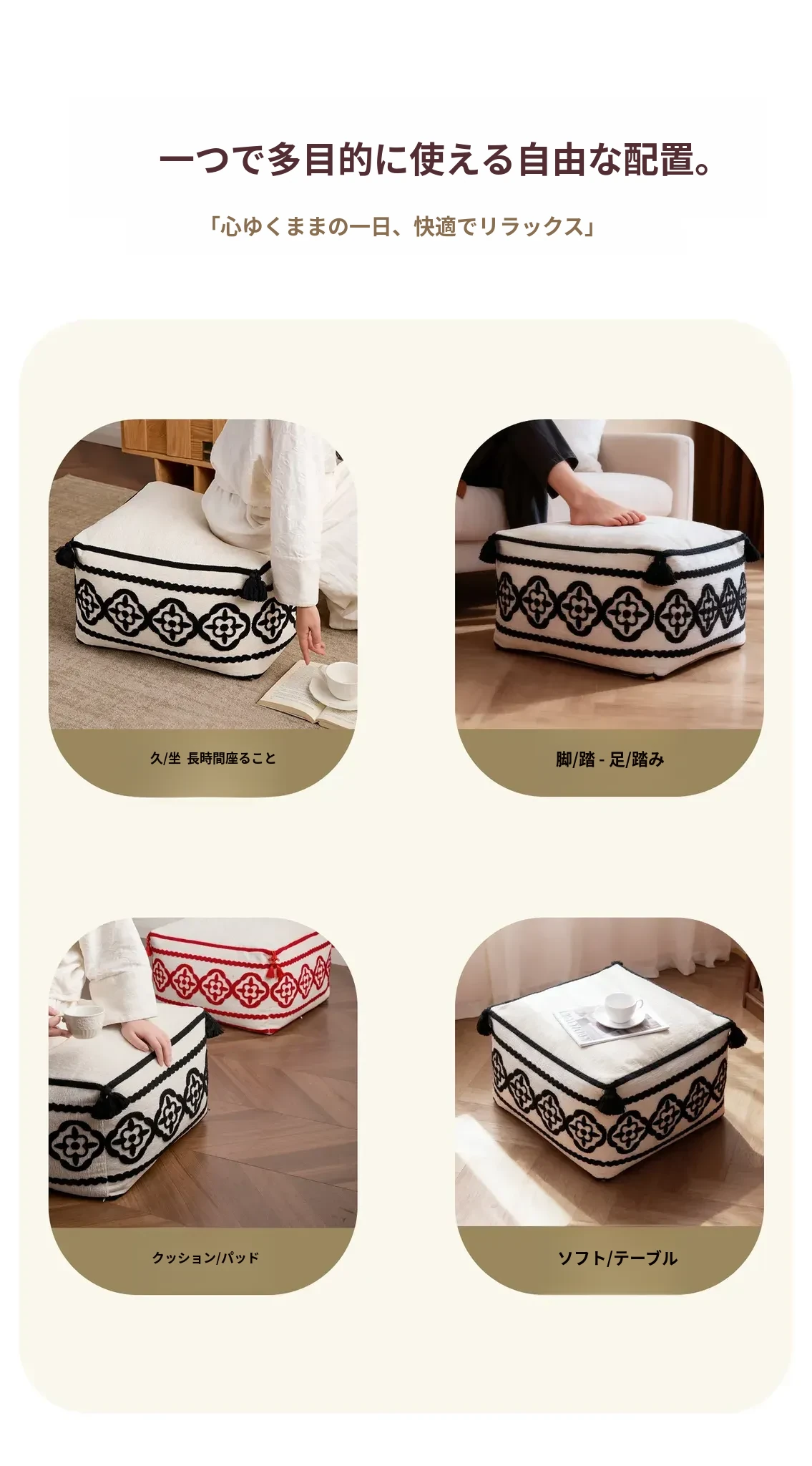 一つで多目的に使える自由な配置。

「心ゆくままの一日、快適でリラックス」

久/坐 長時間座ること

脚/踏 - 足/踏み

クッション/パッド

ソフト/テーブル