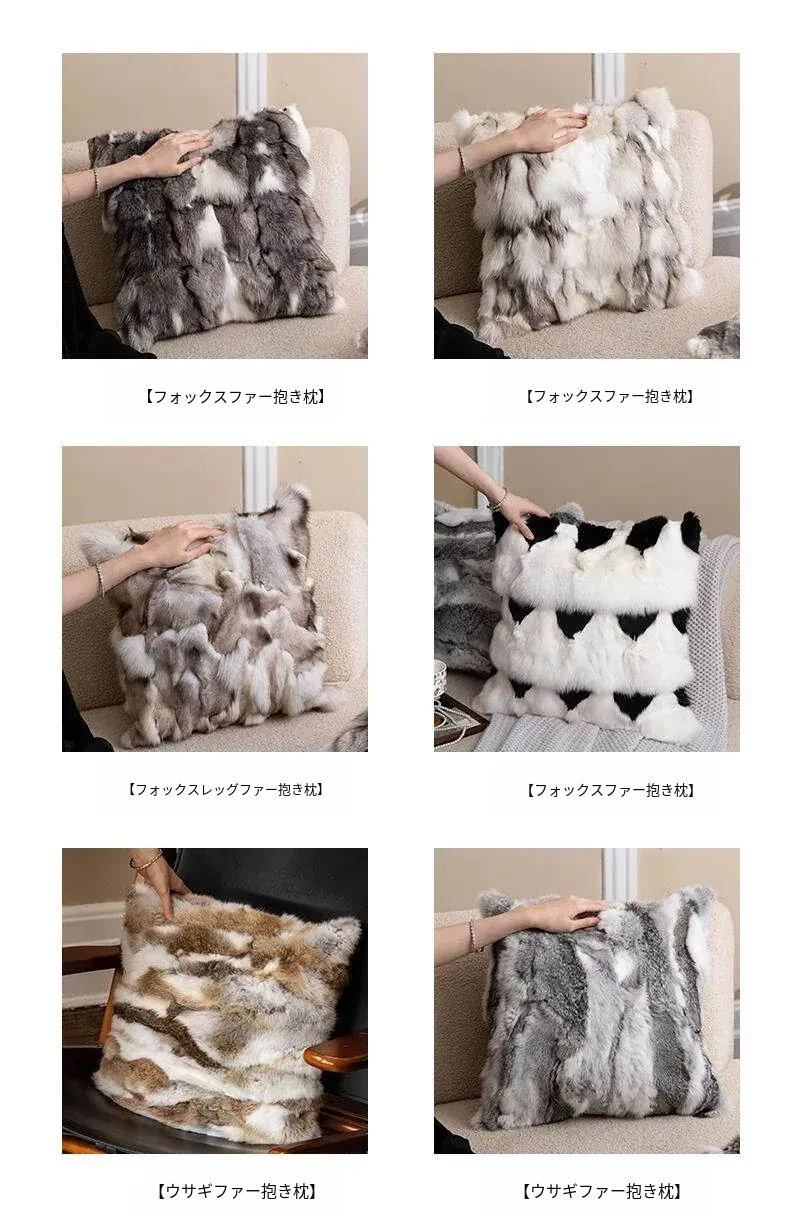 【フォックスファー抱き枕】

【フォックスファー抱き枕】

【フォックスレッグファー抱き枕】

【フォックスファー抱き枕】

【ウサギファー抱き枕】

【ウサギファー抱き枕】