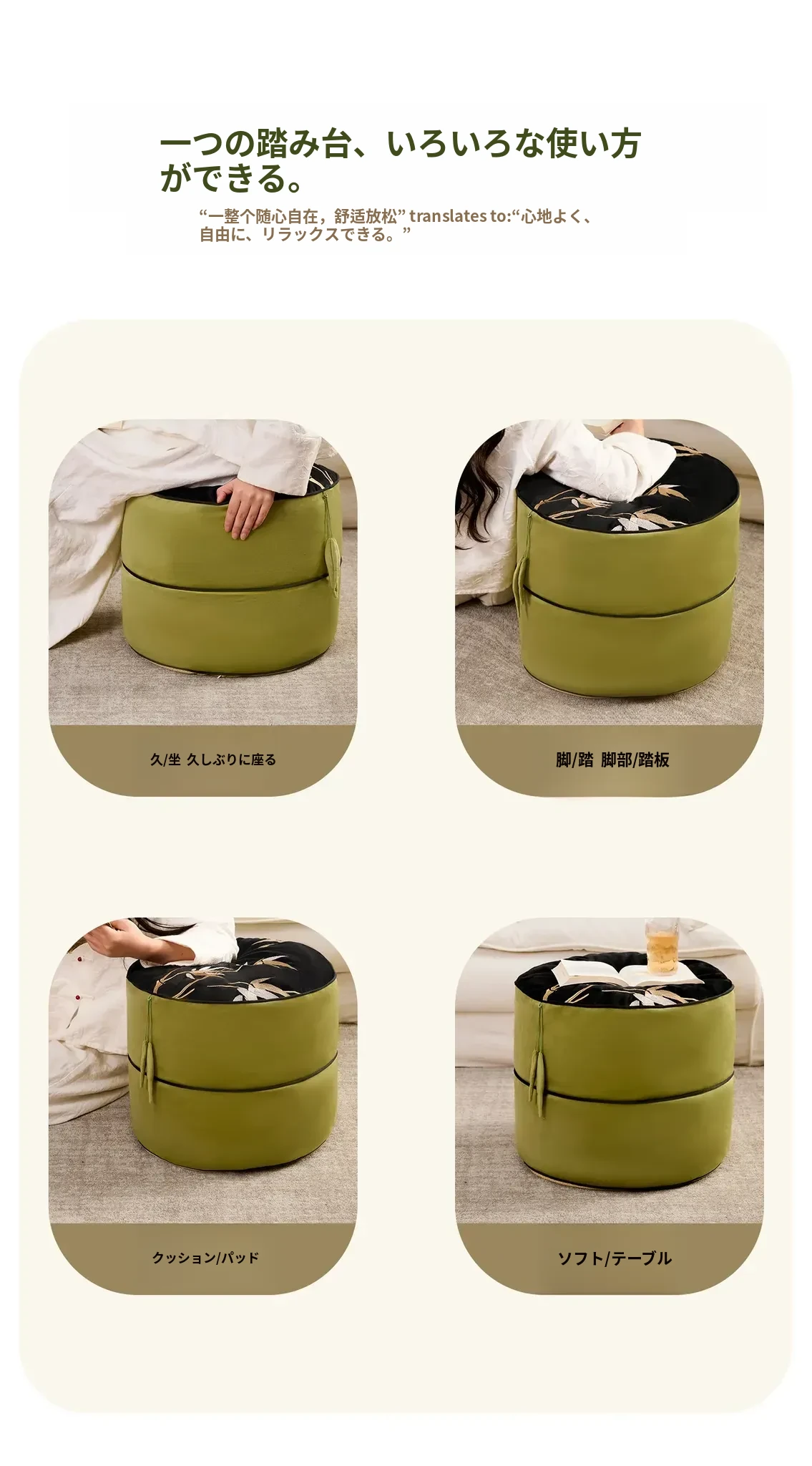 一つの踏み台、いろいろな使い方ができる。

“一整个随心自在，舒适放松” translates to:“心地よく、自由に、リラックスできる。”

久/坐 久しぶりに座る

脚/踏 脚部/踏板

クッション/パッド

ソフト/テーブル